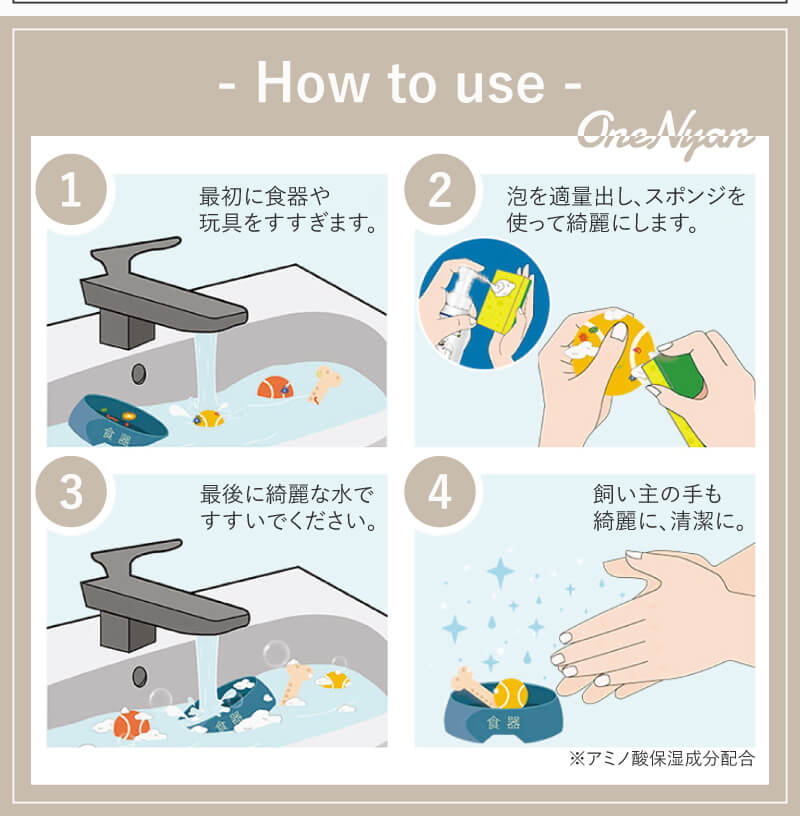 - How to use -

OneNyan

1
最初に食器や玩具をすすぎます。

食器

2
泡を適量出し、スポンジを使って綺麗にします。

3
最後に綺麗な水ですすいでください。

食器

4
飼い主の手も綺麗に、清潔に。

食器

※アミノ酸保湿成分配合